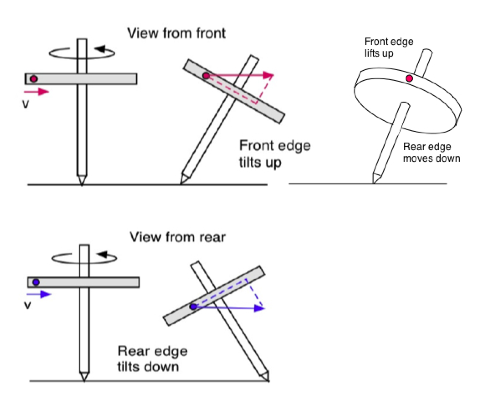 View from front

v

Front edge tilts up

Front edge lifts up

Rear edge moves down

View from rear

v

Rear edge tilts down